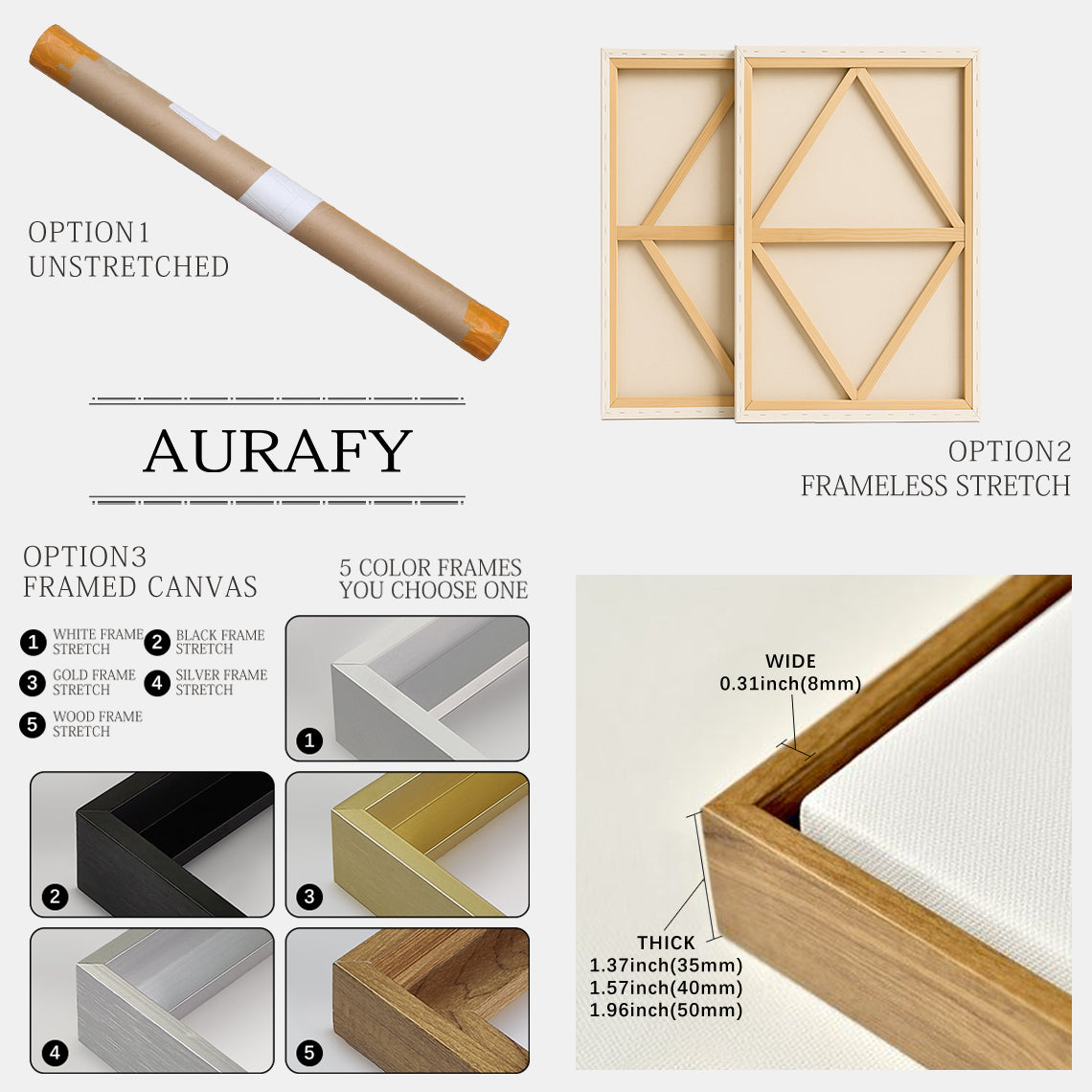 OPTION1
UNSTRETCHED

AURAFY

OPTION2
FRAMELESS STRETCH

OPTION3
FRAMED CANVAS

5 COLOR FRAMES
YOU CHOOSE ONE

1 WHITE FRAME STRETCH
2 BLACK FRAME STRETCH
3 GOLD FRAME STRETCH
4 SILVER FRAME STRETCH
5 WOOD FRAME STRETCH

1

2

3

4

5

WIDE
0.31inch(8mm)

THICK
1.37inch(35mm)
1.57inch(40mm)
1.96inch(50mm)